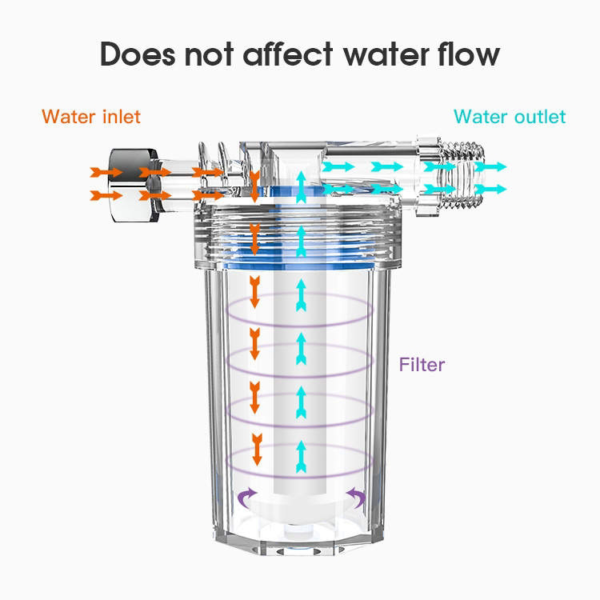 Does not affect water flow

Water inlet

Water outlet

Filter