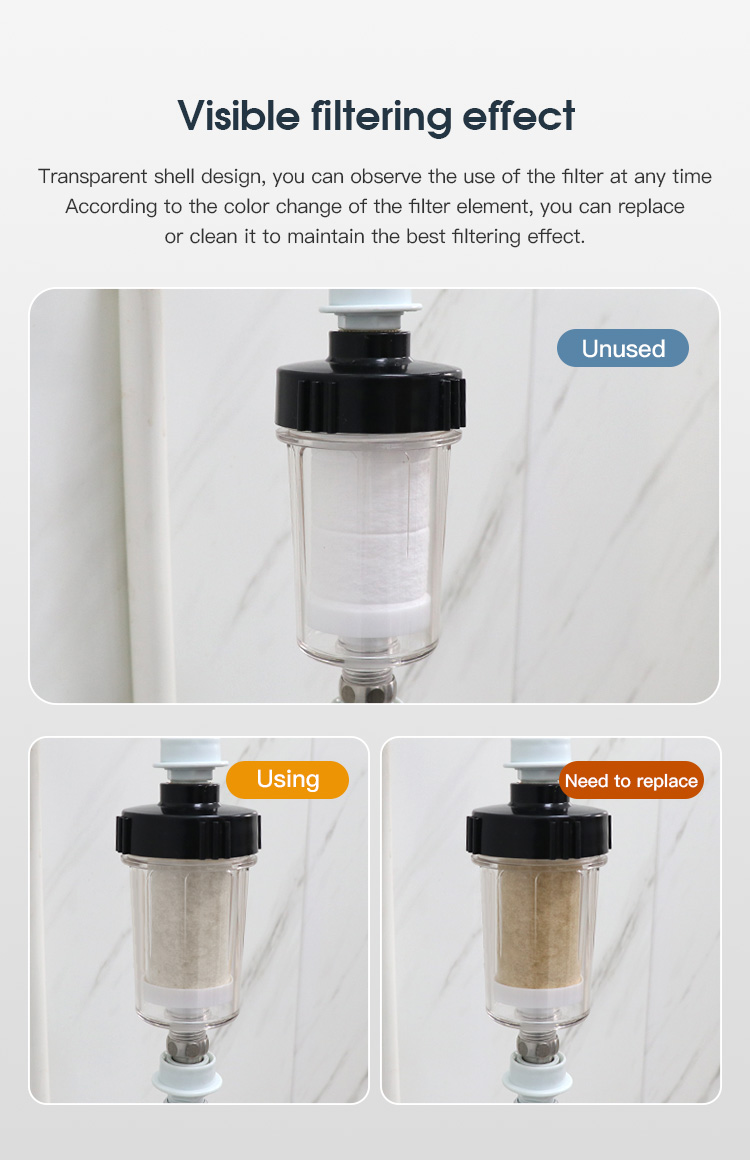 Visible filtering effect

Transparent shell design, you can observe the use of the filter at any time
According to the color change of the filter element, you can replace or clean it to maintain the best filtering effect.

Unused

Using

Need to replace